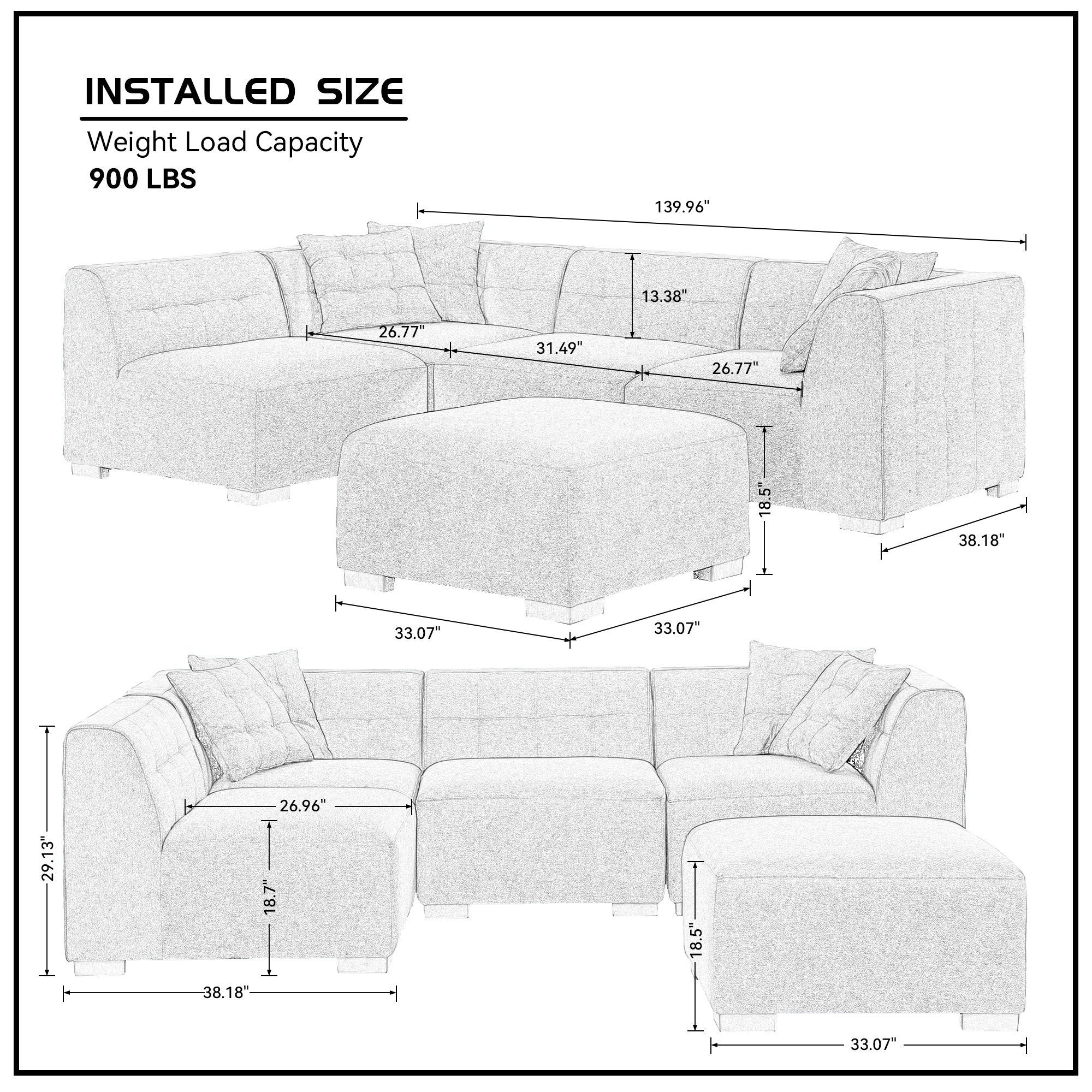 INSTALLED SIZE

Weight Load Capacity
900 LBS

139.96"
13.38"
26.77"
31.49"
26.77"
18.5"
38.18"
33.07"
33.07"

29.13"
26.96"
18.7"
38.18"
18.5"
33.07"