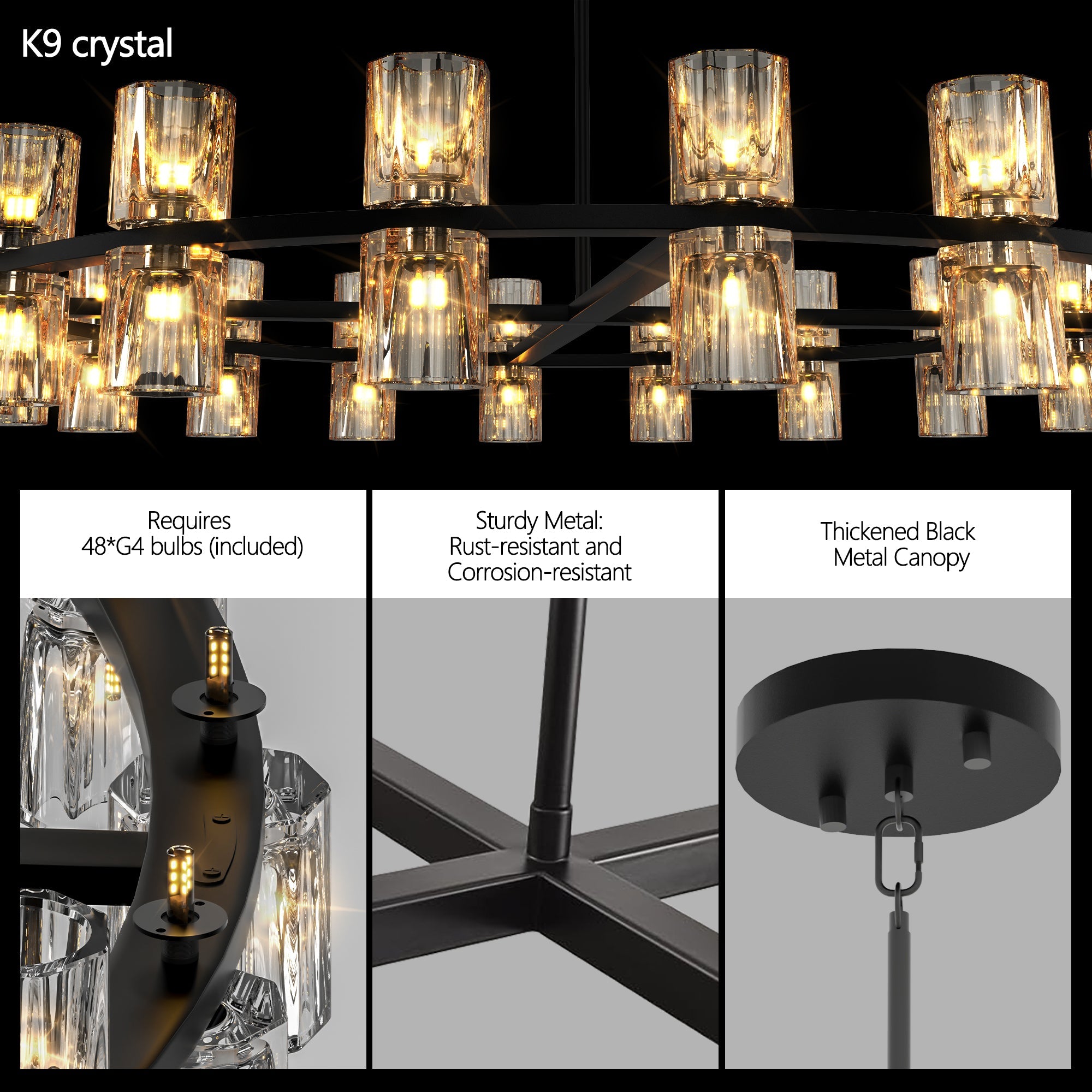 K9 crystal

Requires
48*G4 bulbs (included)

Sturdy Metal:
Rust-resistant and
Corrosion-resistant

Thickened Black
Metal Canopy